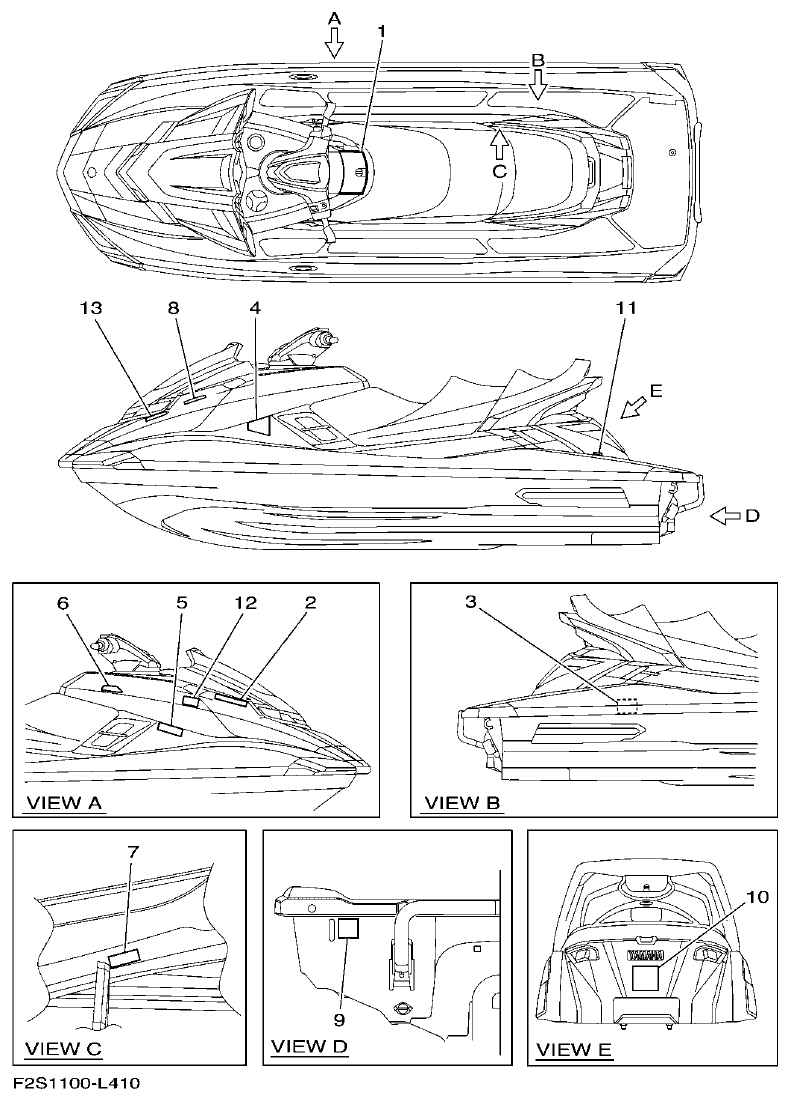 A
1
B
C
13
8
4
11
E
D
6
5
12
2
VIEW A
3
VIEW B
7
VIEW C
9
VIEW D
10
YAMAHA
VIEW E
F2S1100-L410